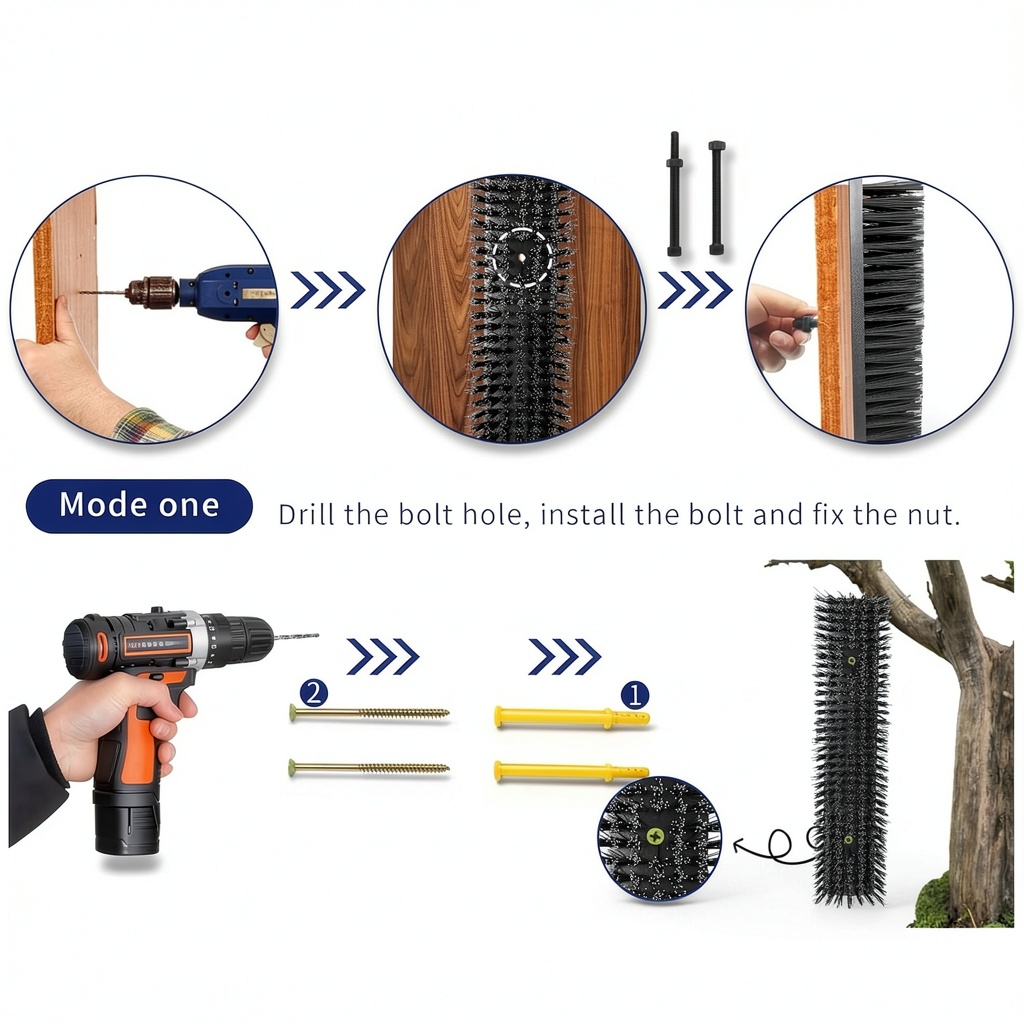 Mode one

Drill the bolt hole, install the bolt and fix the nut.

2

1